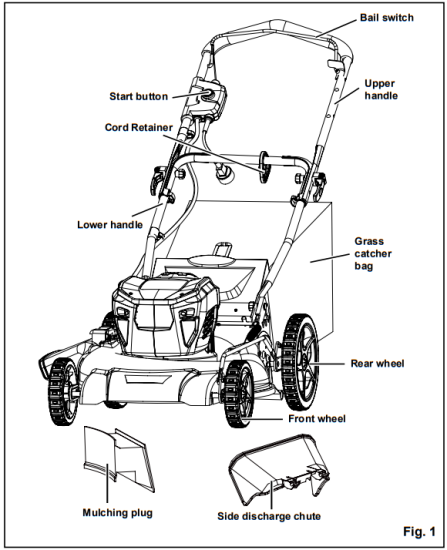 Bail switch

Start button

Upper handle

Cord Retainer

Lower handle

Grass catcher bag

Rear wheel

Front wheel

Mulching plug

Side discharge chute

Fig. 1