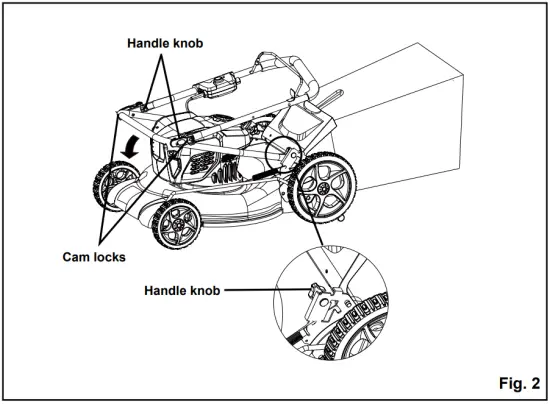 Handle knob

Cam locks

Handle knob

Fig. 2