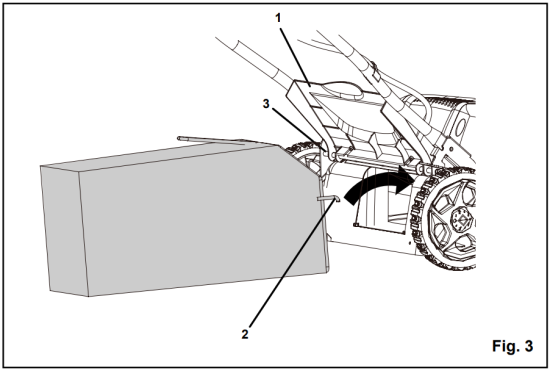 1
3
2
Fig. 3