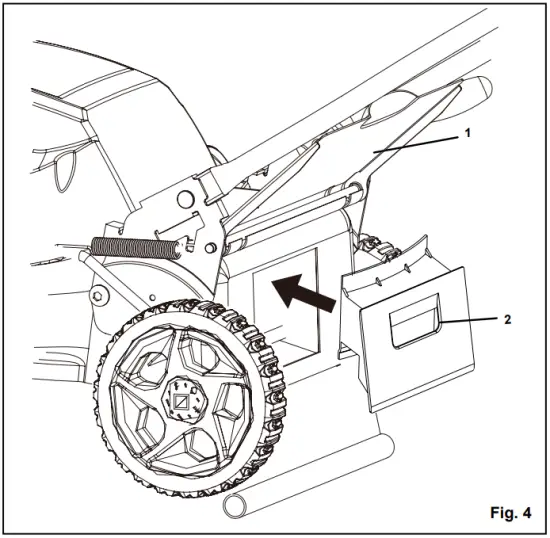 1

2

Fig. 4