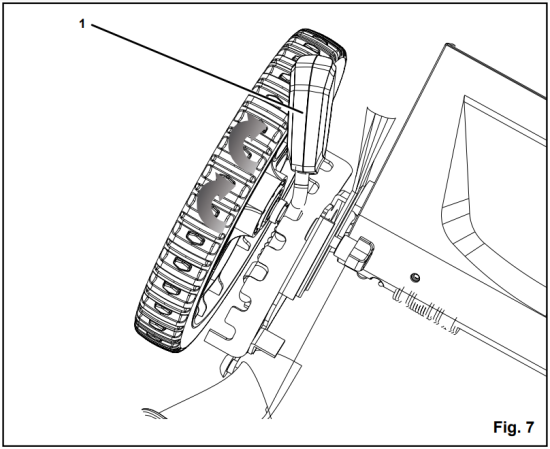 1

Fig. 7