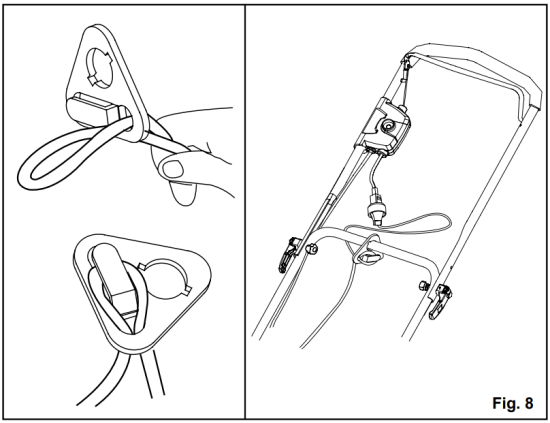 Fig. 8