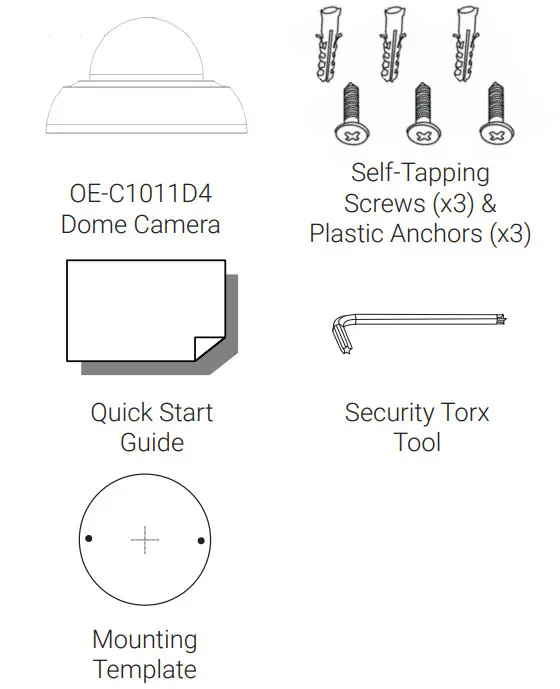 OE-C1011D4
Dome Camera

Self-Tapping
Screws (x3) &
Plastic Anchors (x3)

Quick Start
Guide

Security Torx
Tool

Mounting
Template