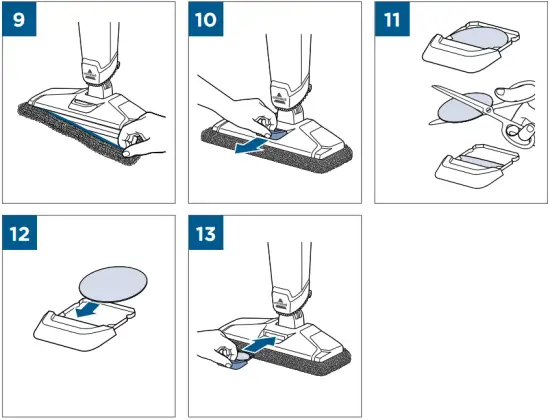 9

10

11

12

13