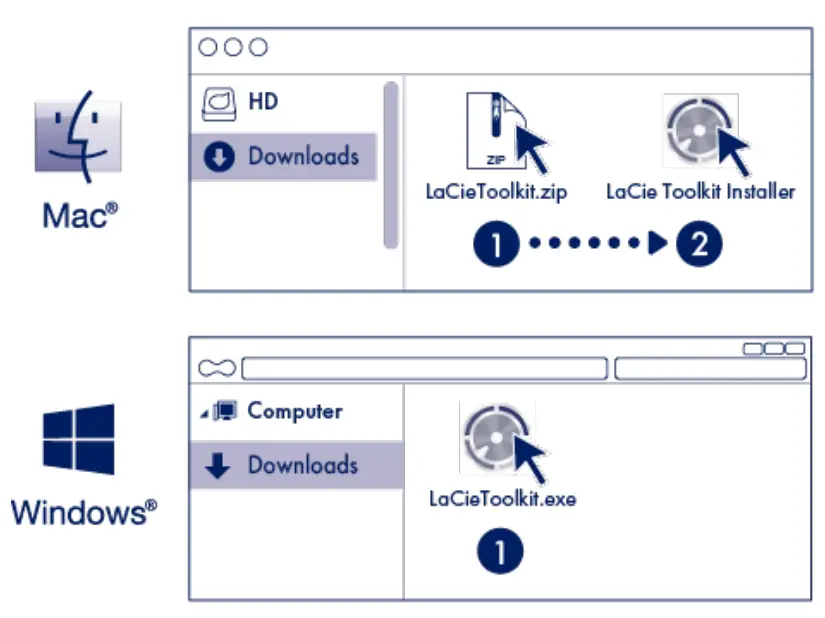 Mac®

HD

Downloads

ZIP

LaCieToolkit.zip

LaCie Toolkit Installer

1

2

Windows®

Computer

Downloads

LaCieToolkit.exe

1