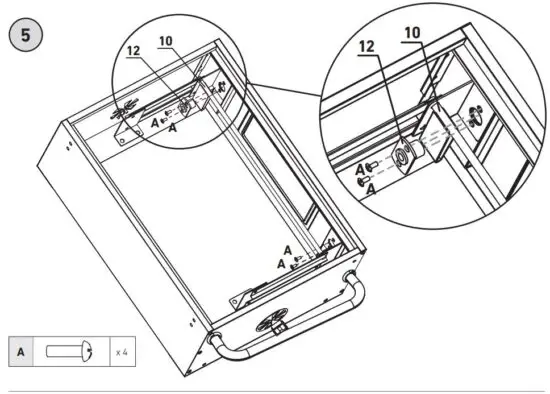 5

12
10
A
A

12
10
A
A

A
A

A
x 4