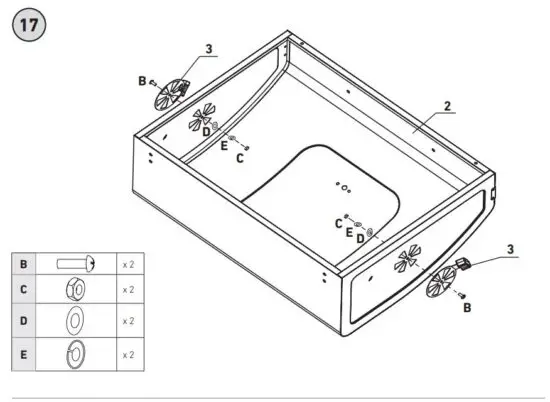 17

3

B

D

E

C

2

C

E

D

3

B

| B | | x 2 |
|---|---|---|
| C | | x 2 |
| D | | x 2 |
| E | | x 2 |