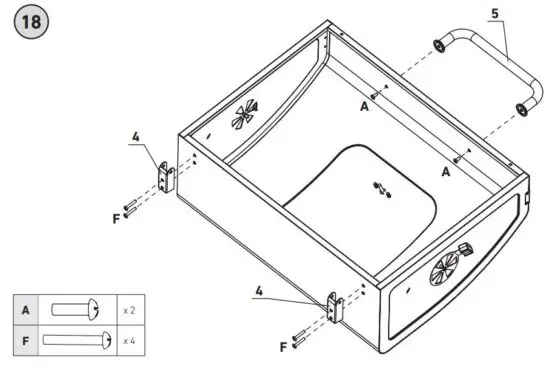 18

5

A

A

4

F

4

F

| A | | x 2 |
|---|---|---|
| F | | x 4 |