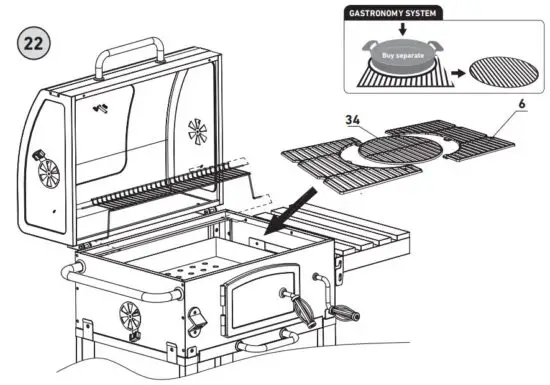 22

GASTRONOMY SYSTEM

Buy separate

34

6