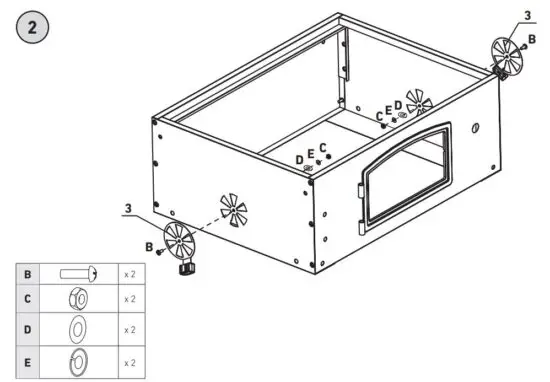 2

3
B

C E D

D E C

3

B

| B | | x 2 |
|---|---|---|
| C | | x 2 |
| D | | x 2 |
| E | | x 2 |