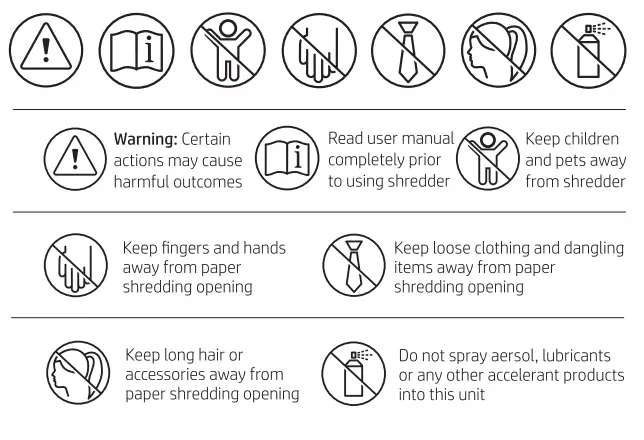 Warning: Certain actions may cause harmful outcomes

Read user manual completely prior to using shredder

Keep children and pets away from shredder

Keep fingers and hands away from paper shredding opening

Keep loose clothing and dangling items away from paper shredding opening

Keep long hair or accessories away from paper shredding opening

Do not spray aersol, lubricants or any other accelerant products into this unit