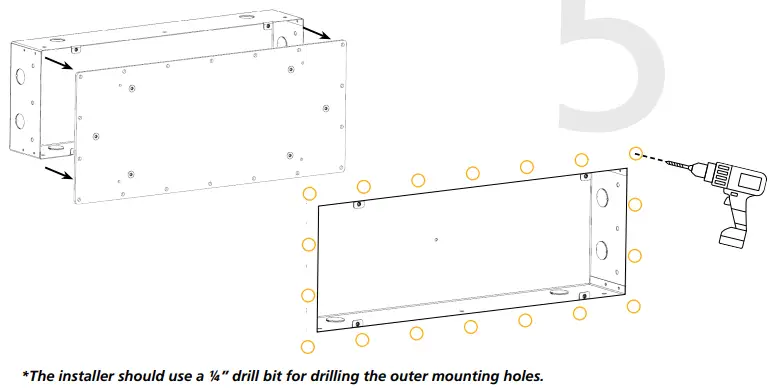 5

*The installer should use a ¼" drill bit for drilling the outer mounting holes.