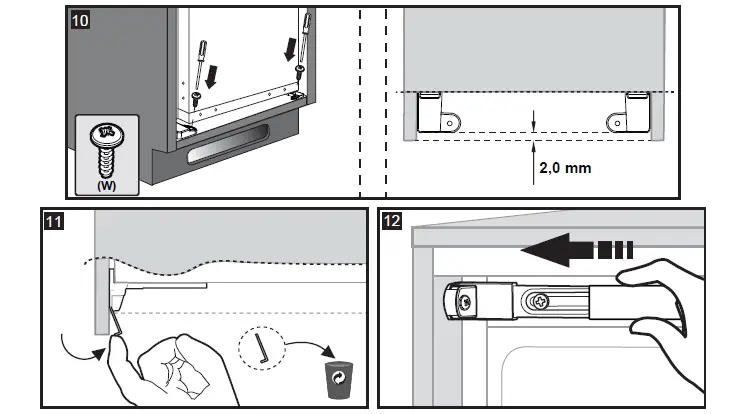 10

(W)

2,0 mm

11

12