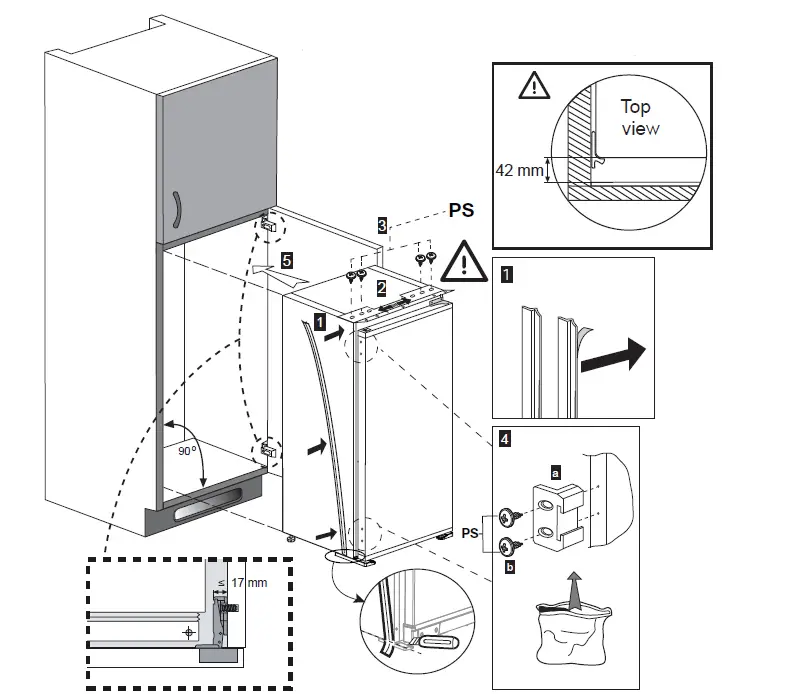 Top view

42 mm

3

PS

5

2

1

1

90°

4

a

PS

b

≤ 17 mm