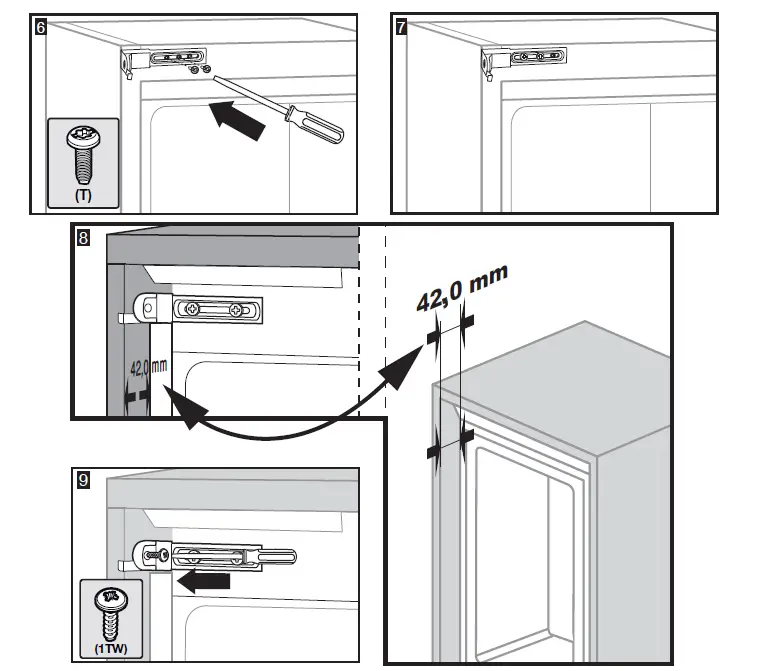 6

(T)

7

8

42,0 mm

42,0 mm

9

(1TW)