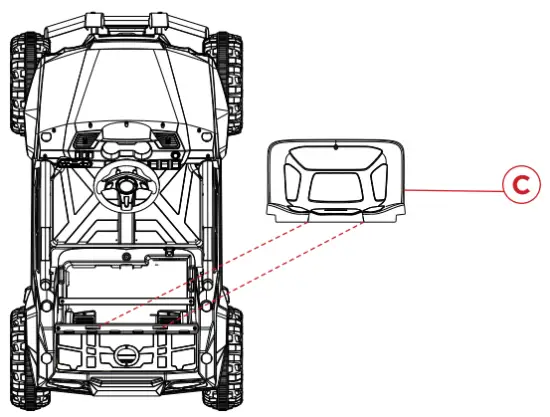 C