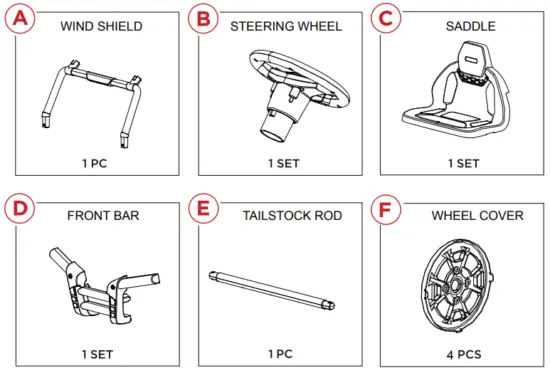 A
WIND SHIELD
1 PC

B
STEERING WHEEL
1 SET

C
SADDLE
1 SET

D
FRONT BAR
1 SET

E
TAILSTOCK ROD
1 PC

F
WHEEL COVER
4 PCS