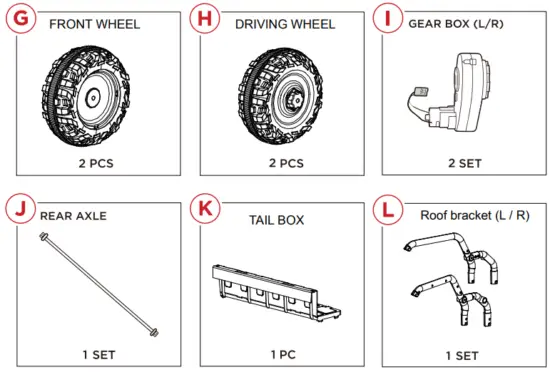 G
FRONT WHEEL
2 PCS

H
DRIVING WHEEL
2 PCS

I
GEAR BOX (L/R)
2 SET

J
REAR AXLE
1 SET

K
TAIL BOX
1 PC

L
Roof bracket (L / R)
1 SET