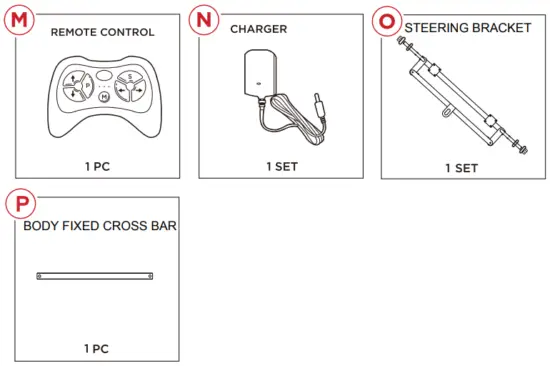 M
REMOTE CONTROL
P S M
1 PC

N
CHARGER
1 SET

O
STEERING BRACKET
1 SET

P
BODY FIXED CROSS BAR
1 PC