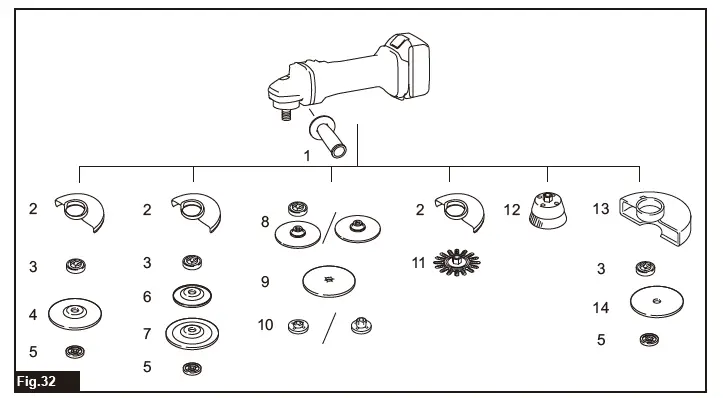 1

2
3
4
5

2
3
6
7
5

8
9
10

2
11

12

13
3
14
5

Fig.32