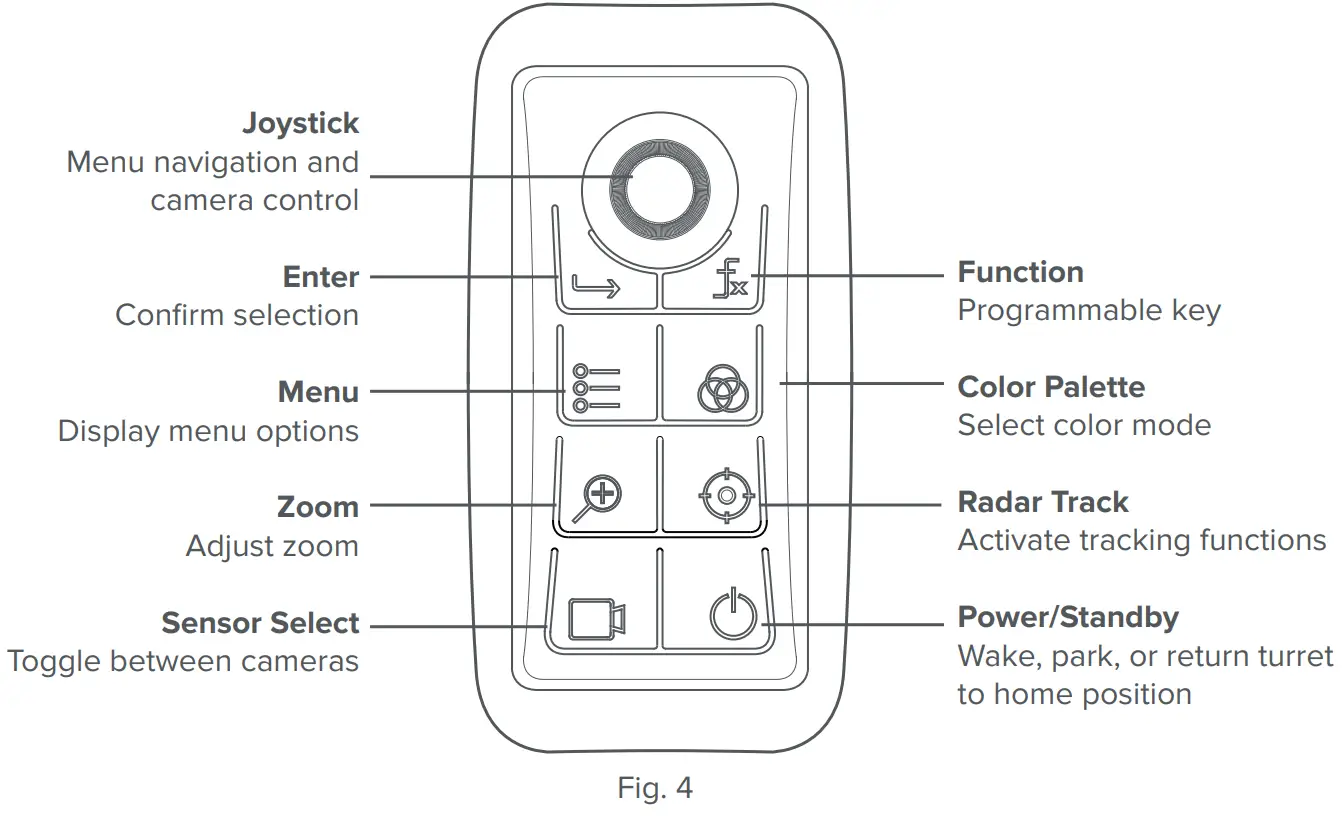 Joystick
Menu navigation and camera control

Enter
Confirm selection

Menu
Display menu options

Zoom
Adjust zoom

Sensor Select
Toggle between cameras

Function
Programmable key

Color Palette
Select color mode

Radar Track
Activate tracking functions

Power/Standby
Wake, park, or return turret to home position

Fig. 4