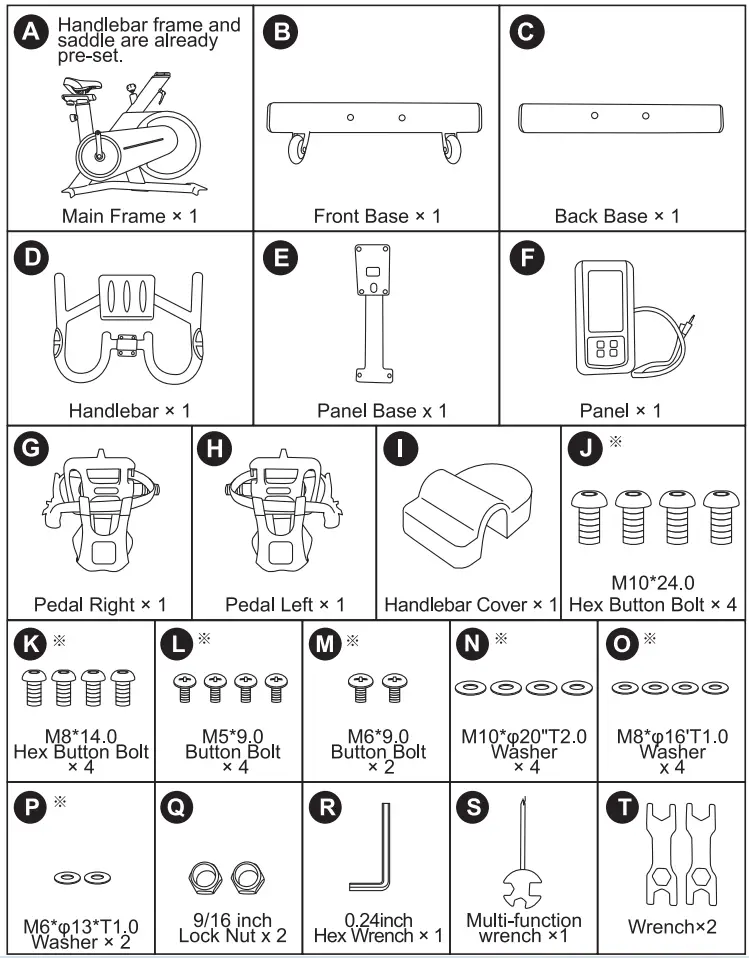 A Handlebar frame and saddle are already pre-set.

Main Frame × 1

B

Front Base × 1

C

Back Base × 1

D

Handlebar × 1

E

Panel Base x 1

F

Panel × 1

G

Pedal Right × 1

H

Pedal Left × 1

I

Handlebar Cover × 1

J ※

M10*24.0
Hex Button Bolt × 4

K ※

M8*14.0
Hex Button Bolt
× 4

L ※

M5*9.0
Button Bolt
× 4

M ※

M6*9.0
Button Bolt
× 2

N ※

M10*φ20"T2.0
Washer
× 4

O ※

M8*φ16'T1.0
Washer
x 4

P ※

M6*φ13*T1.0
Washer × 2

Q

9/16 inch
Lock Nut x 2

R

0.24inch
Hex Wrench × 1

S

Multi-function
wrench ×1

T

Wrench×2