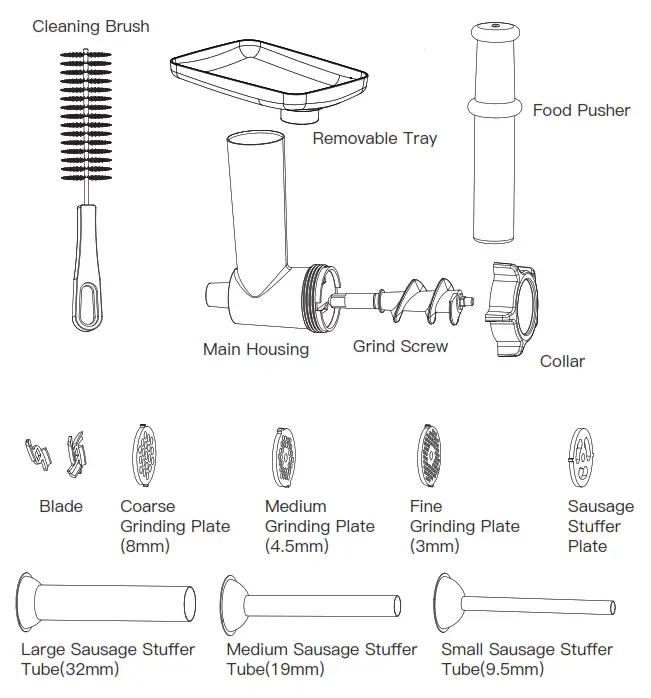 Cleaning Brush

Removable Tray

Food Pusher

Main Housing

Grind Screw

Collar

Blade

Coarse Grinding Plate (8mm)

Medium Grinding Plate (4.5mm)

Fine Grinding Plate (3mm)

Sausage Stuffer Plate

Large Sausage Stuffer Tube(32mm)

Medium Sausage Stuffer Tube(19mm)

Small Sausage Stuffer Tube(9.5mm)