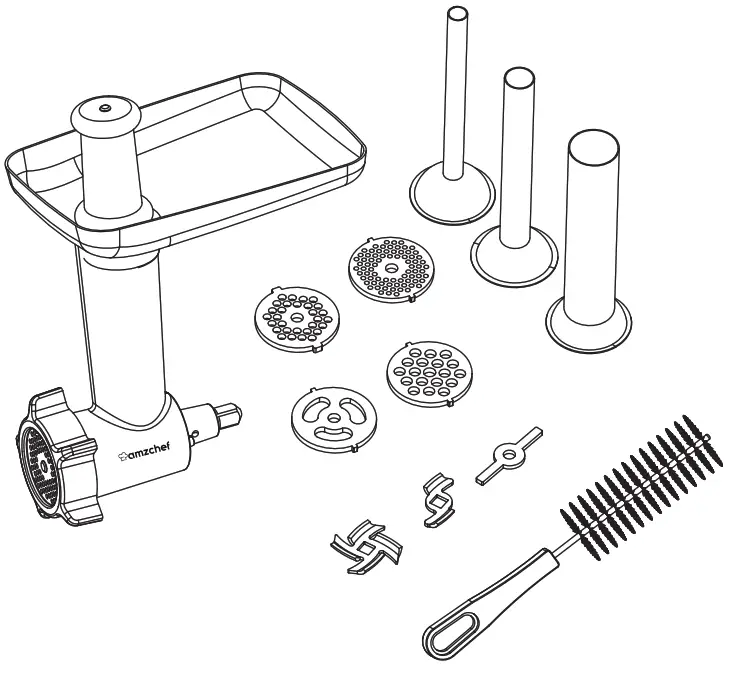 amzchef