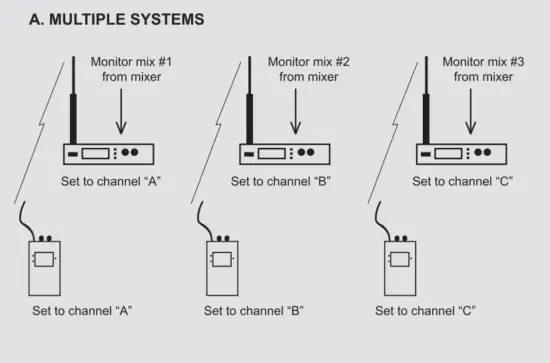 A. MULTIPLE SYSTEMS

Monitor mix #1 from mixer

Set to channel “A”

Set to channel “A”

Monitor mix #2 from mixer

Set to channel “B”

Set to channel “B”

Monitor mix #3 from mixer

Set to channel “C”

Set to channel “C”