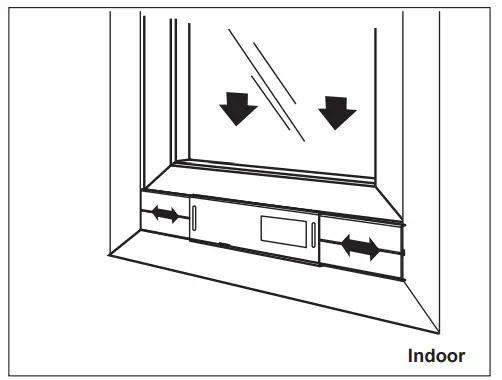 Indoor