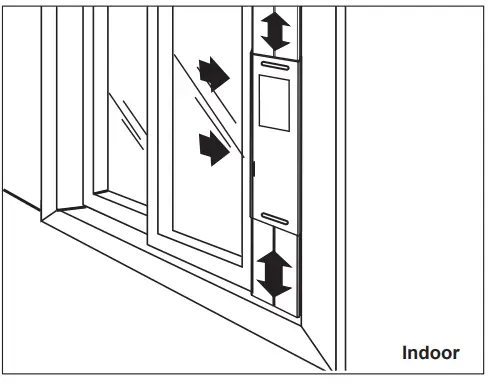 Indoor