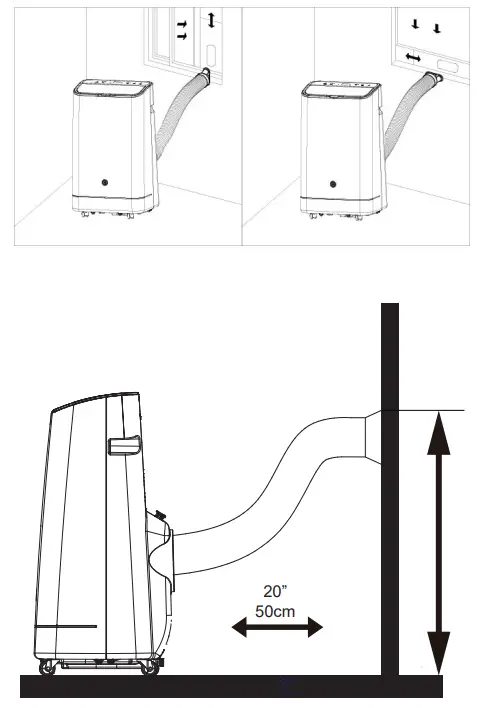 20”
50cm