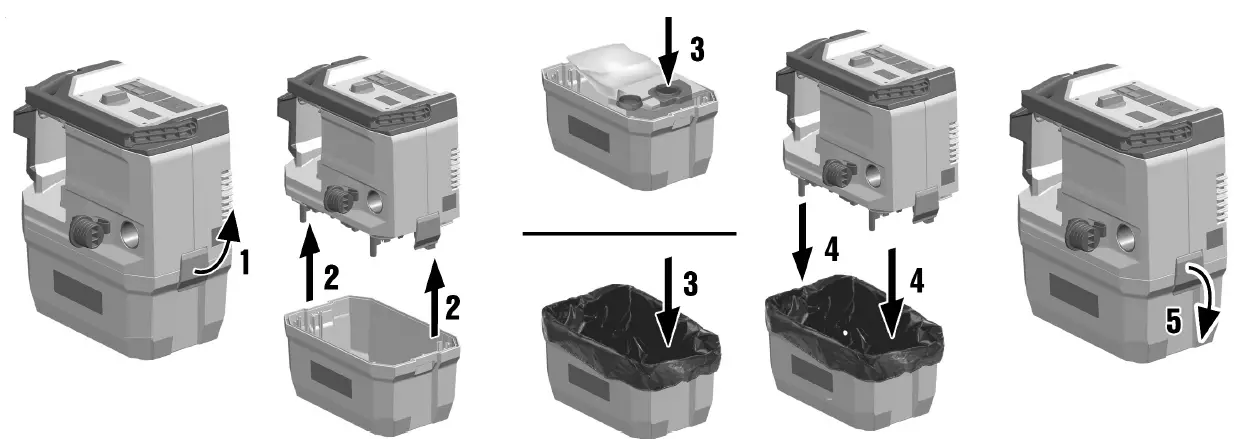 1
2
2
3
3
4
4
5