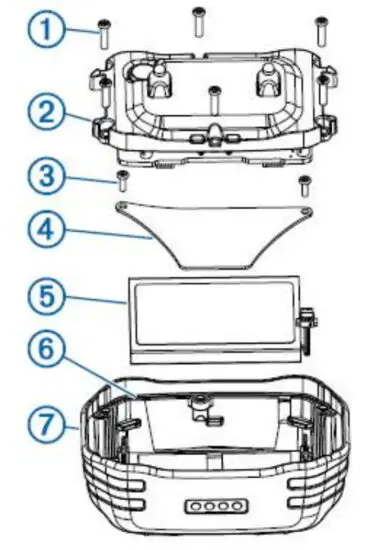 1
2
3
4
5
6
7