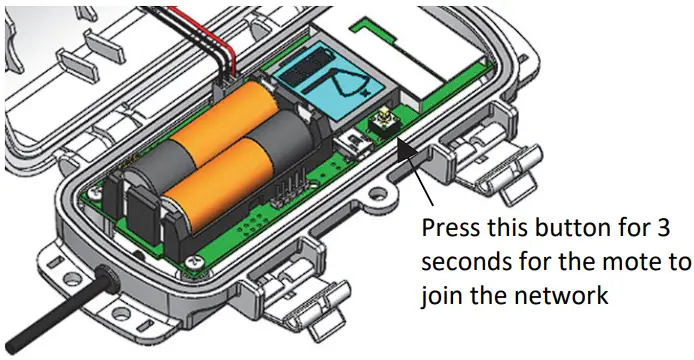 Press this button for 3 seconds for the mote to join the network