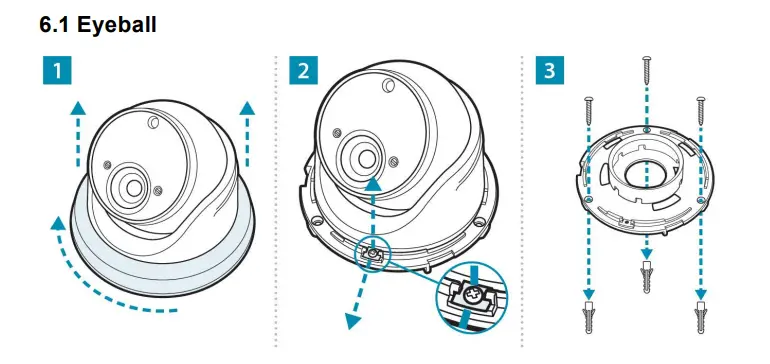 6.1 Eyeball

1

2

3