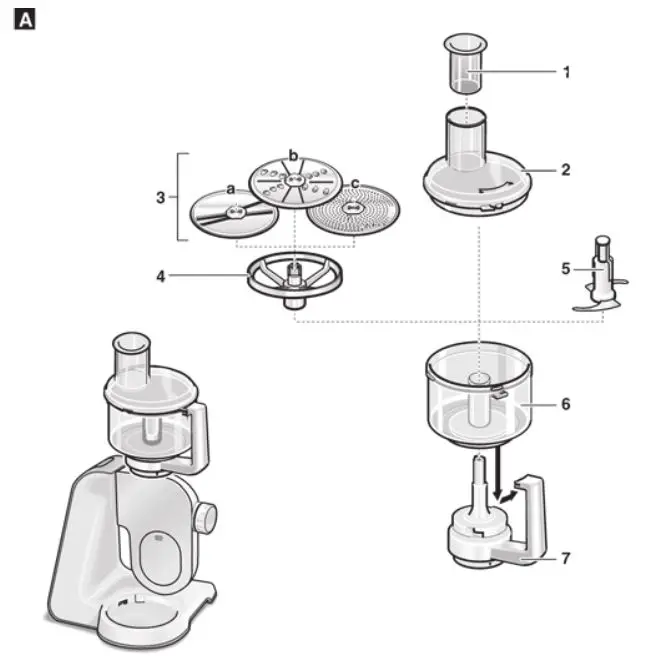 A

1

2

3

a

b

c

4

5

6

7