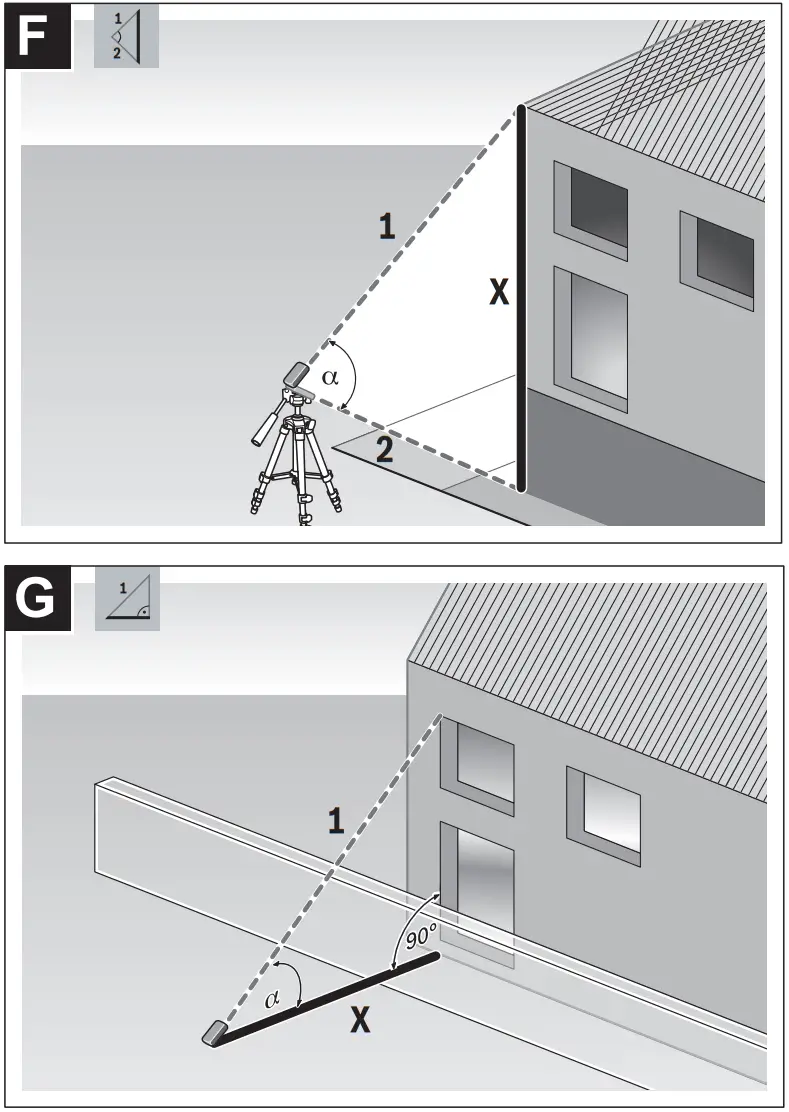 F

1
2

1

X

$\alpha$

2

G

1

1

90°

$\alpha$

X