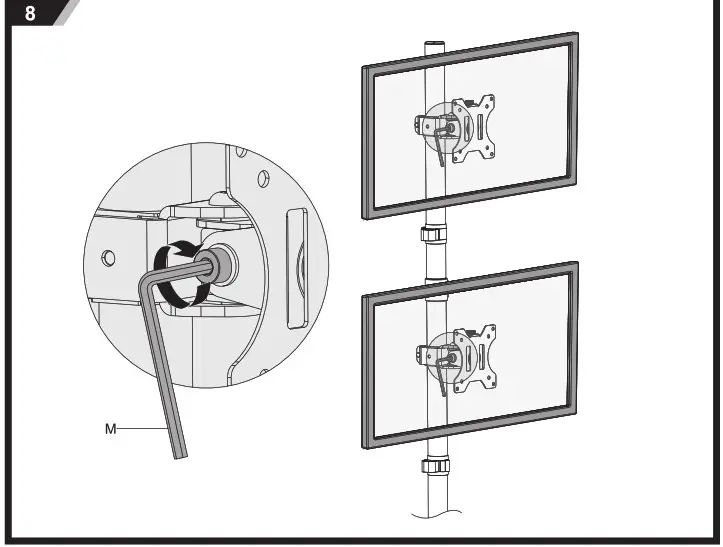 8

M