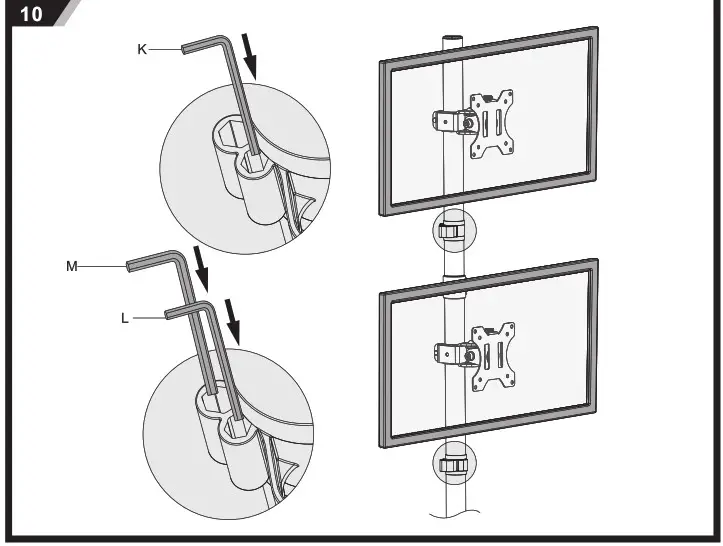 10

K

M

L