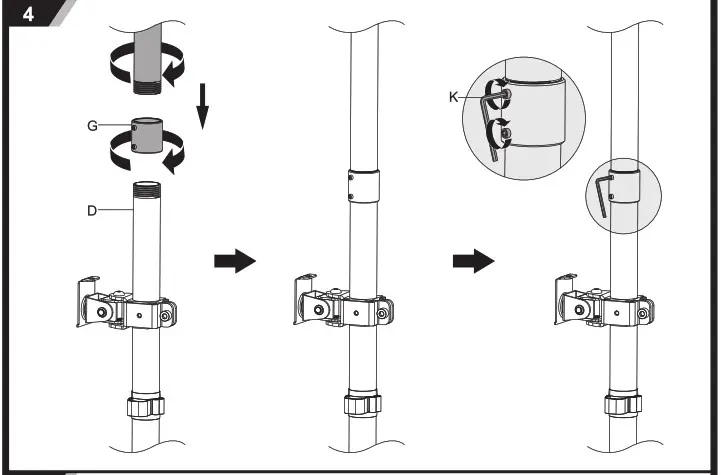 4

G

D

K