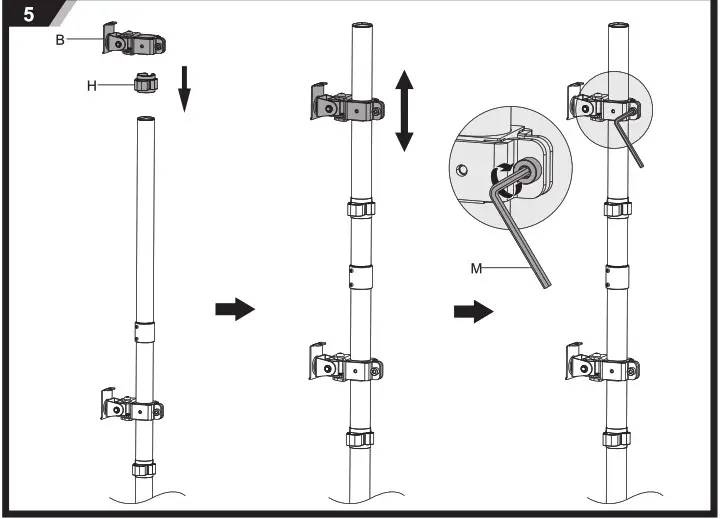 5

B

H

M