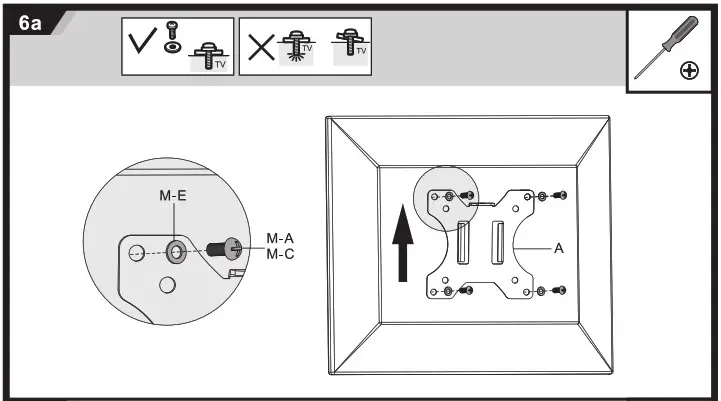 6a

TV

TV

TV

M-E

M-A
M-C

A