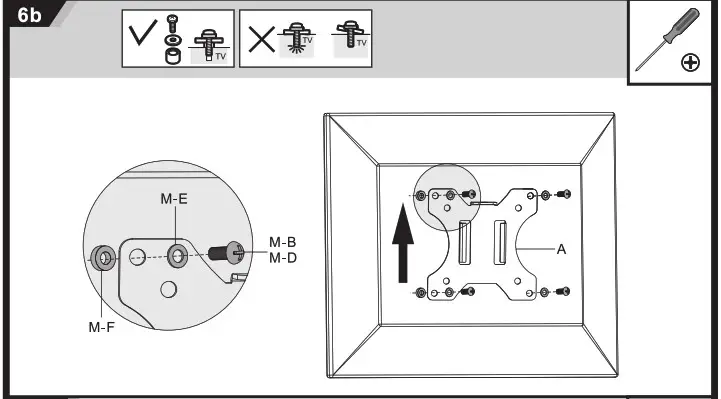 6b

TV

TV

TV

M-E

M-B
M-D

M-F

A