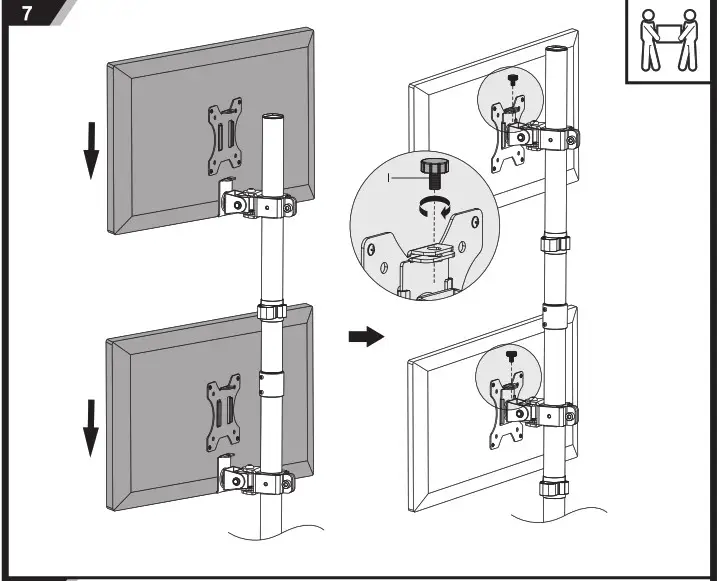 7

I