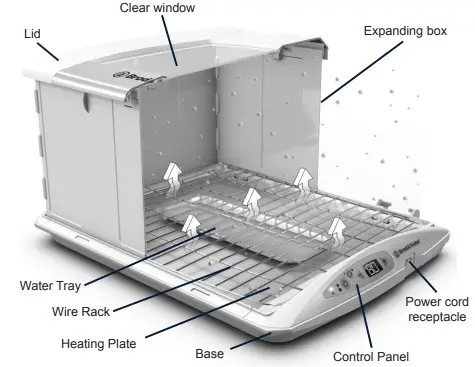 Clear window
Lid
Expanding box
Water Tray
Wire Rack
Heating Plate
Base
Control Panel
Power cord receptacle