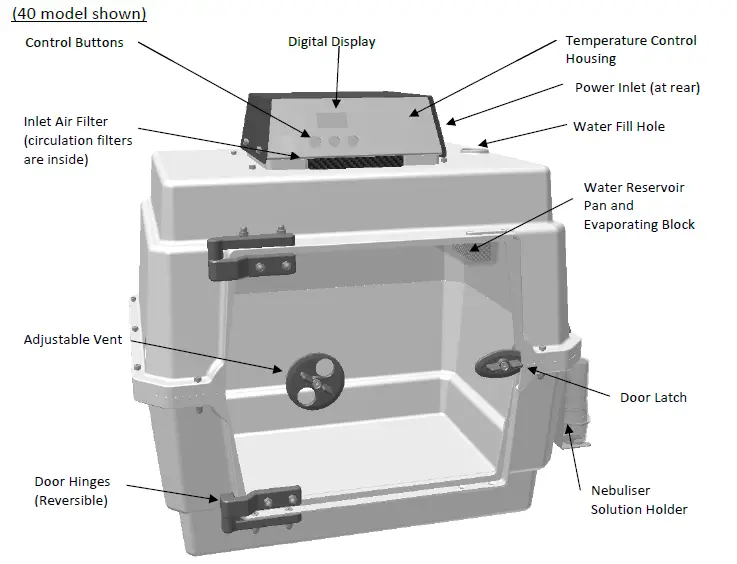 (40 model shown)

Control Buttons

Digital Display

Temperature Control Housing

Power Inlet (at rear)

Inlet Air Filter (circulation filters are inside)

Water Fill Hole

Water Reservoir Pan and Evaporating Block

Adjustable Vent

Door Latch

Door Hinges (Reversible)

Nebuliser Solution Holder