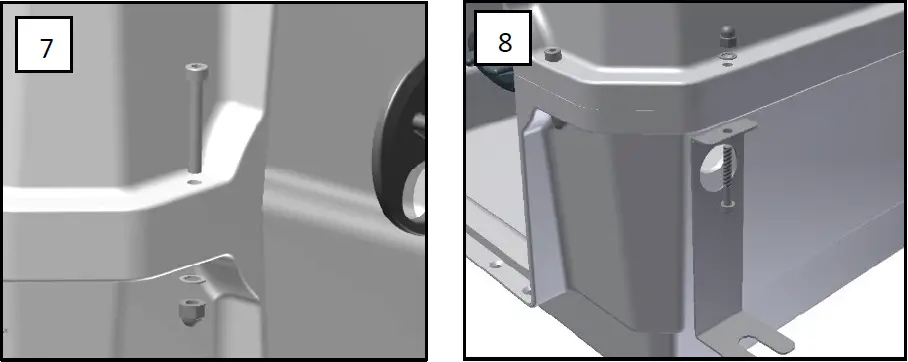 7

8