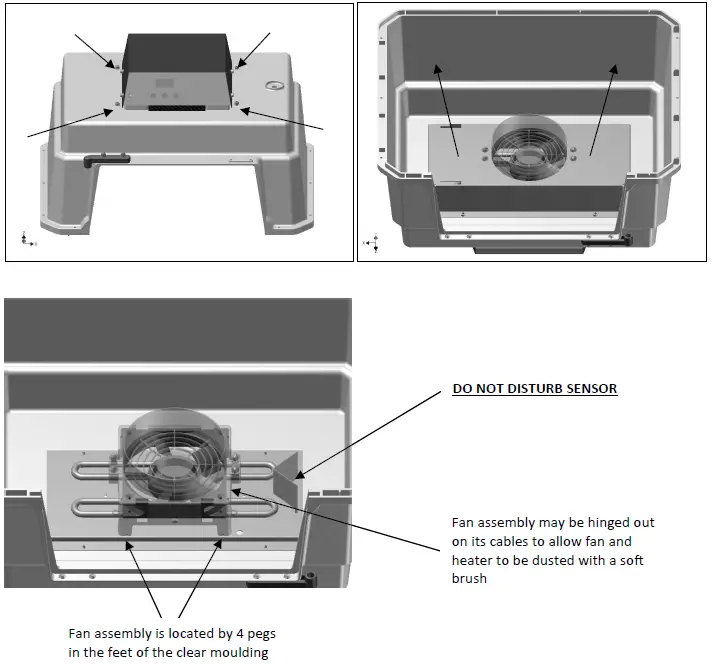 DO NOT DISTURB SENSOR

Fan assembly may be hinged out on its cables to allow fan and heater to be dusted with a soft brush

Fan assembly is located by 4 pegs in the feet of the clear moulding