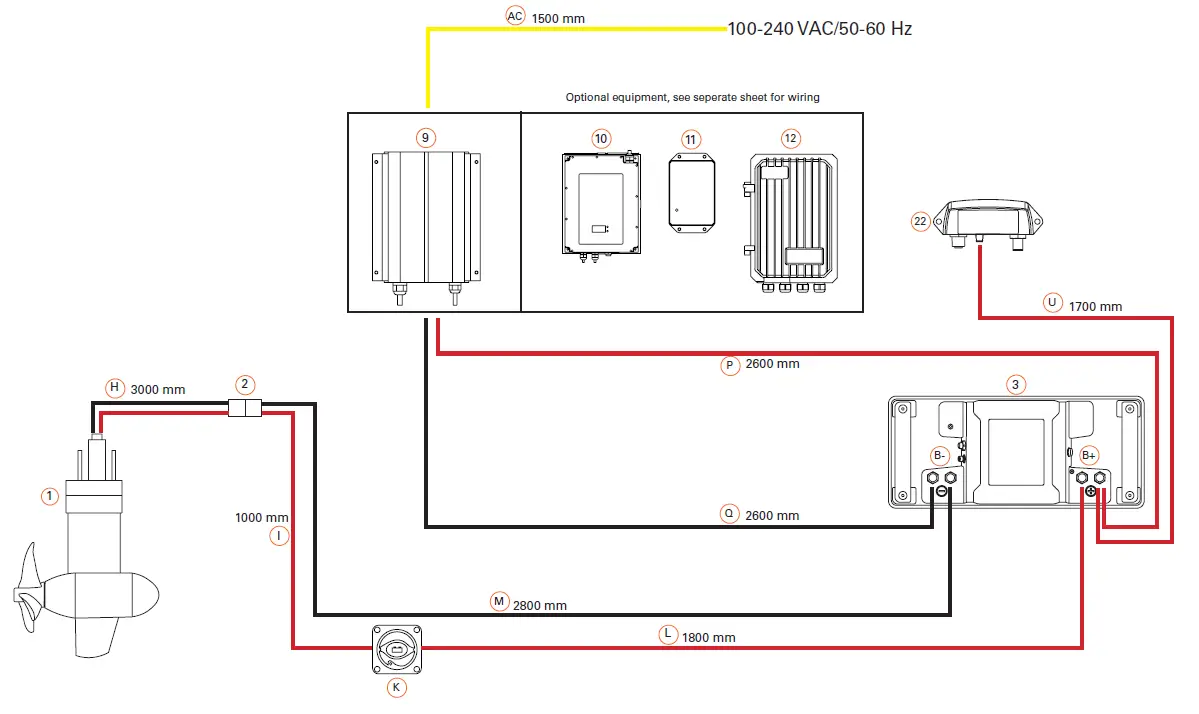 AC 1500 mm
100-240 VAC/50-60 Hz

Optional equipment, see seperate sheet for wiring

9
10
11
12
22

U 1700 mm

P 2600 mm

3

H 3000 mm
2

B-
B+

1

1000 mm
I

Q 2600 mm

M 2800 mm

L 1800 mm

K